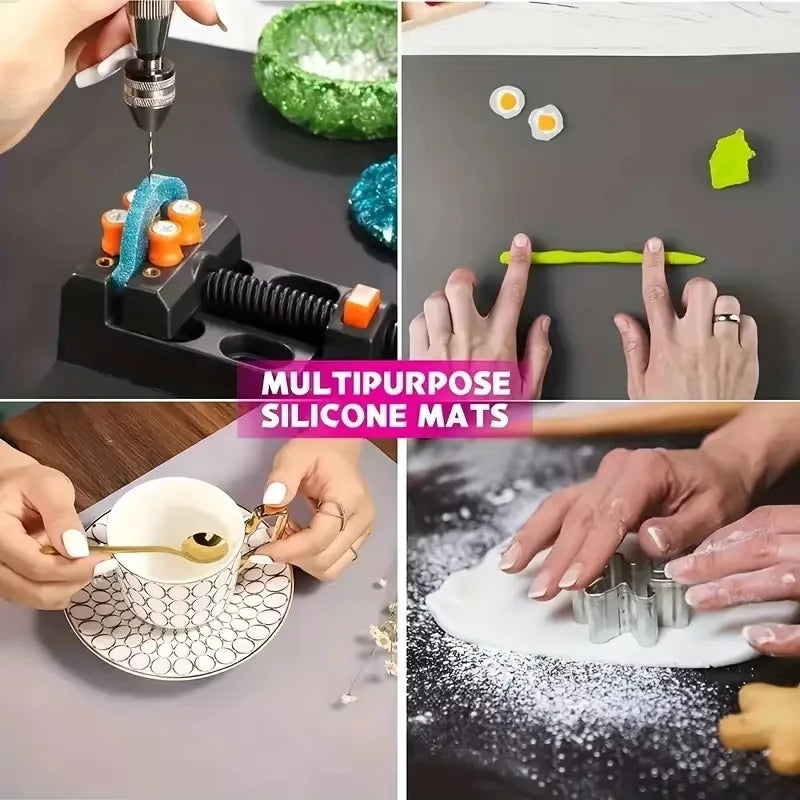 MULTIPURPOSE SILICONE MATS