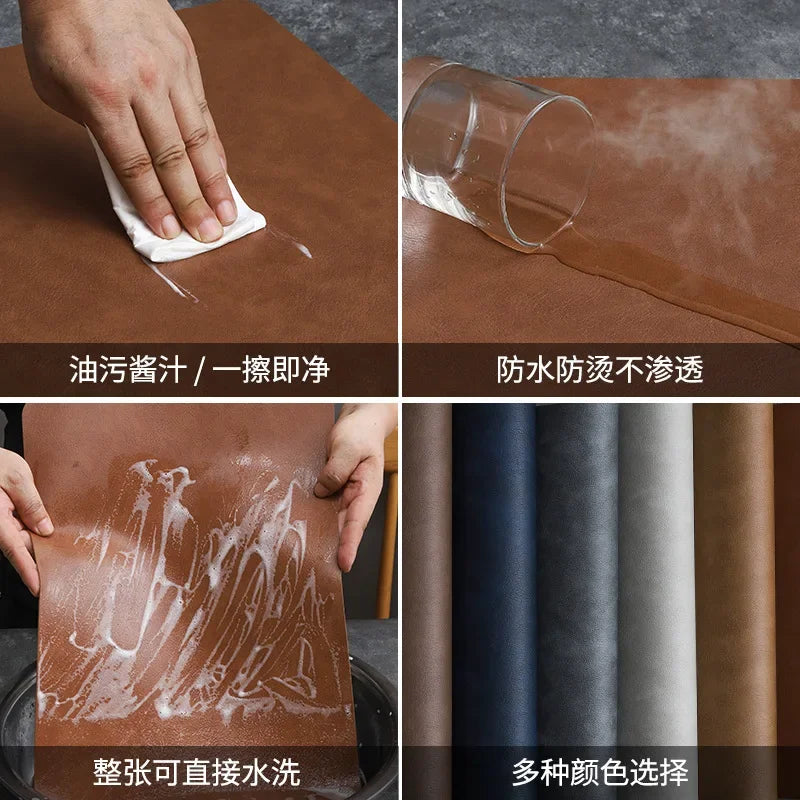 油污酱汁 / 一擦即净

防水防烫不渗透

整张可直接水洗

多种颜色选择